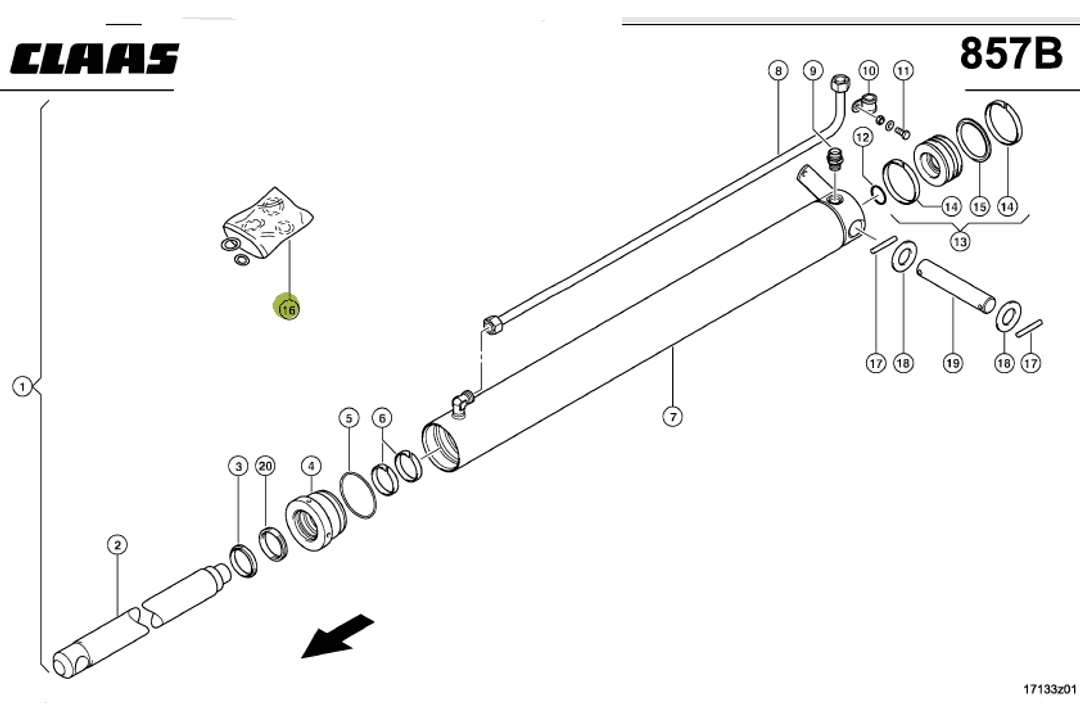 CLAAS

857B

8 9 10 11

12

14 15 14

13

16

17 18 19 18 17

1

7

5 6

3 20 4

2

17133z01